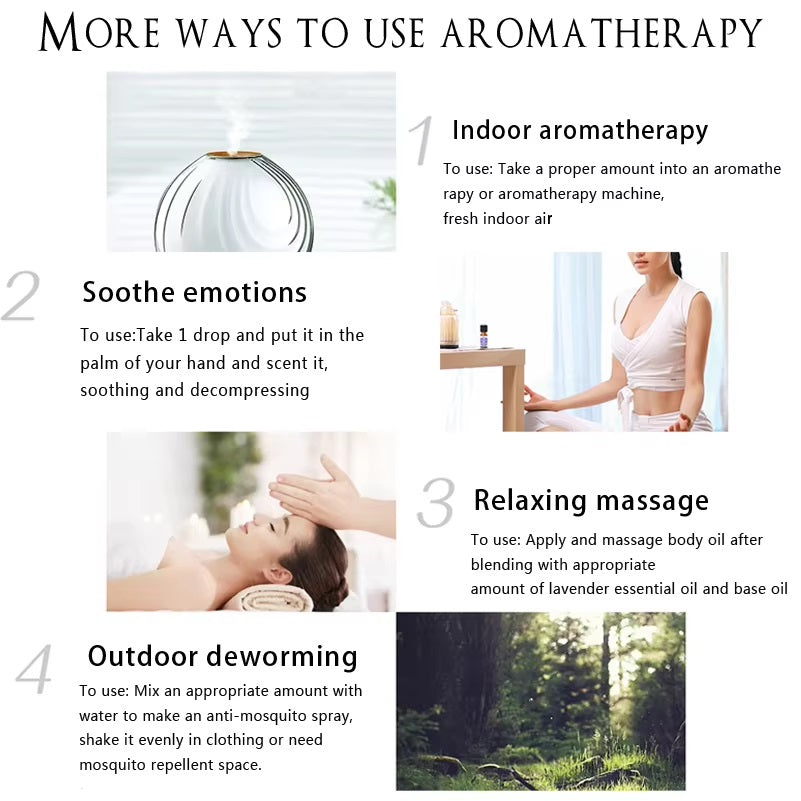 MORE WAYS TO USE AROMATHERAPY

1 Indoor aromatherapy

To use: Take a proper amount into an aromathe rapy or aromatherapy machine, fresh indoor air

2 Soothe emotions

To use:Take 1 drop and put it in the palm of your hand and scent it, soothing and decompressing

3 Relaxing massage

To use: Apply and massage body oil after blending with appropriate amount of lavender essential oil and base oil

4 Outdoor deworming

To use: Mix an appropriate amount with water to make an anti-mosquito spray, shake it evenly in clothing or need mosquito repellent space.