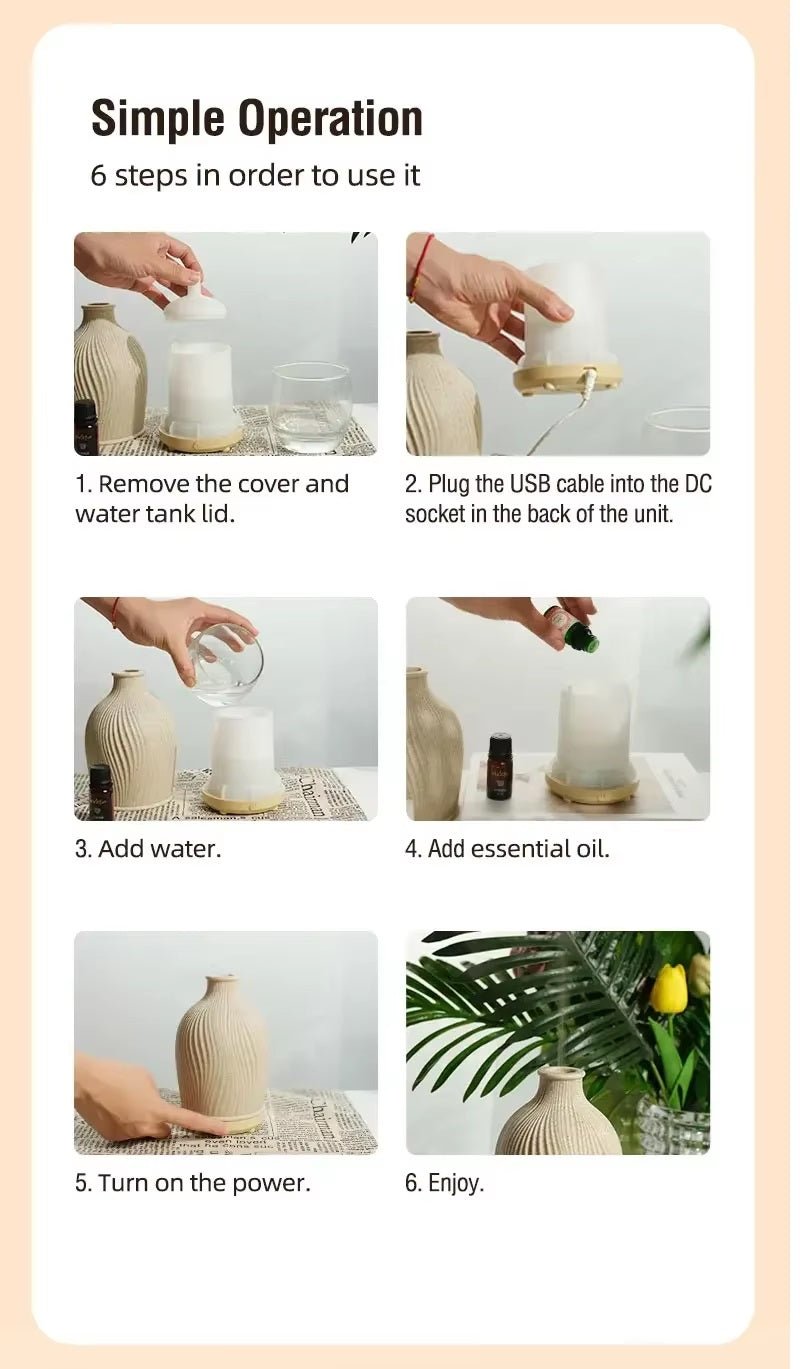 Simple Operation
6 steps in order to use it

1. Remove the cover and water tank lid.

2. Plug the USB cable into the DC socket in the back of the unit.

3. Add water.

4. Add essential oil.

5. Turn on the power.

6. Enjoy.